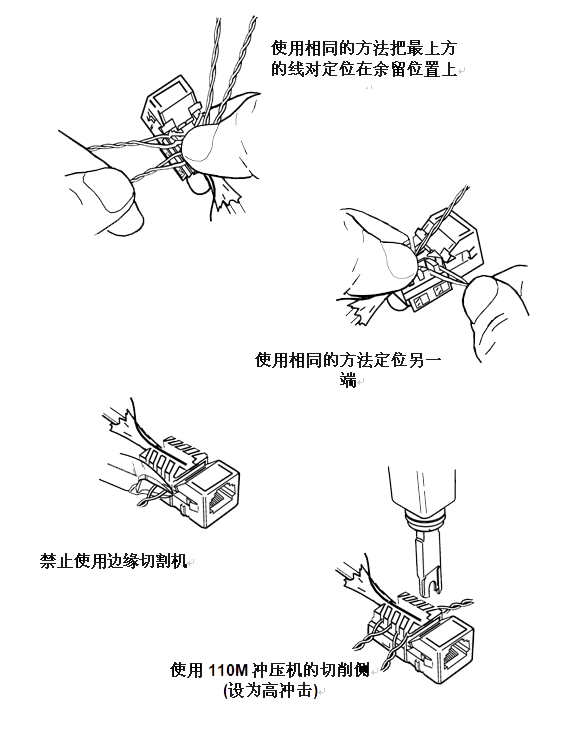 使用相同的方法把最上方的线对定位在余留位置上

使用相同的方法定位另一端

禁止使用边缘切割机

使用 110M 冲压机的切削侧
(设为高冲击)